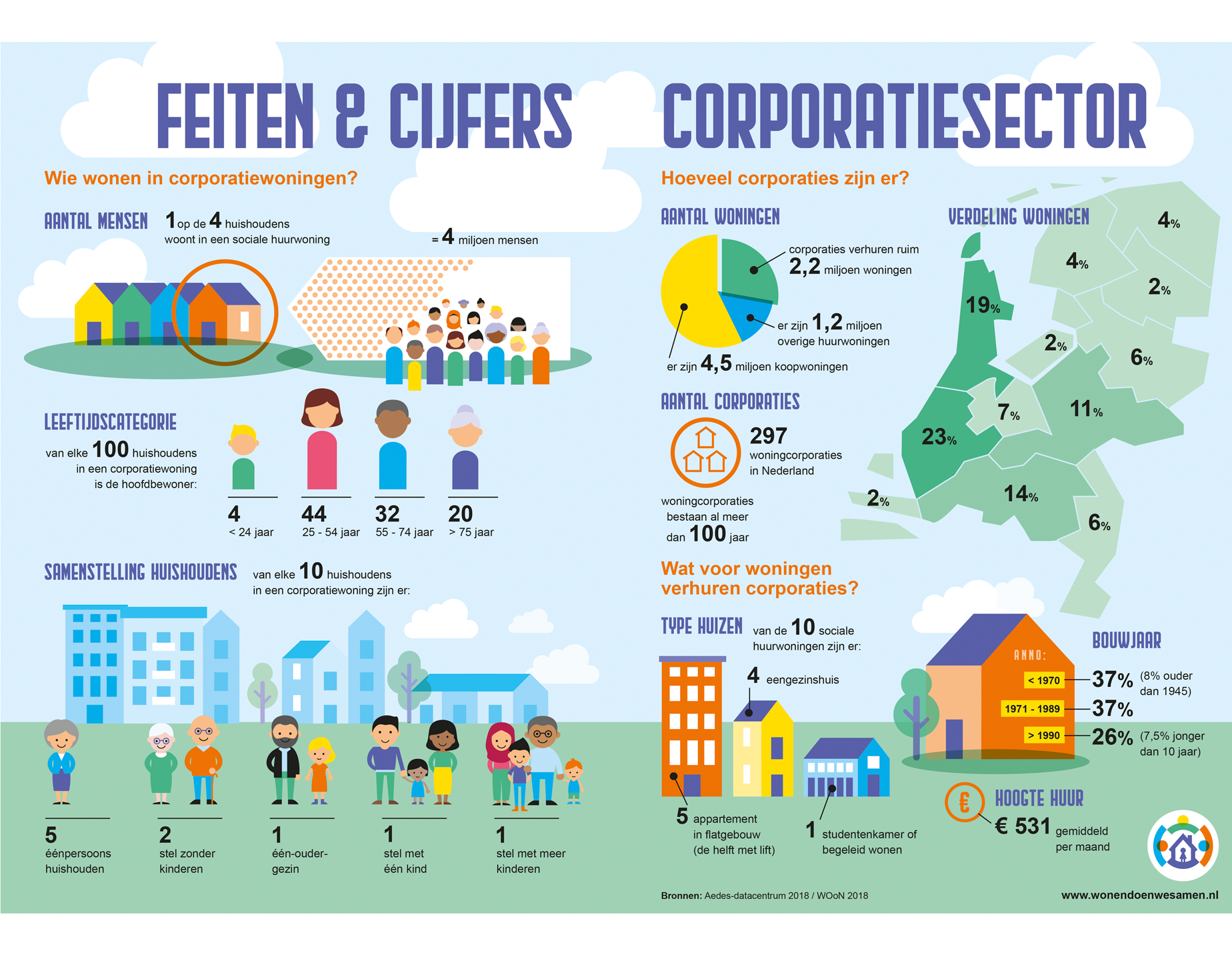 FEITEN & CIJFERS CORPORATIESECTOR

Wie wonen in corporatiewoningen?

AANTAL MENSEN 1 op de 4 huishoudens woont in een sociale huurwoning

= 4 miljoen mensen

LEEFTIJDSCATEGORIE

van elke 100 huishoudens in een corporatiewoning is de hoofdbewoner:

4 < 24 jaar

44 25 - 54 jaar

32 55 - 74 jaar

20 > 75 jaar

SAMENSTELLING HUISHOUDENS van elke 10 huishoudens in een corporatiewoning zijn er:

5 éénpersoons huishouden

2 stel zonder kinderen

1 één-ouder-gezin

1 stel met één kind

1 stel met meer kinderen

Hoeveel corporaties zijn er?

AANTAL WONINGEN

corporaties verhuren ruim 2,2 miljoen woningen

er zijn 1,2 miljoen overige huurwoningen

er zijn 4,5 miljoen koopwoningen

AANTAL CORPORATIES

297 woningcorporaties in Nederland

woningcorporaties bestaan al meer dan 100 jaar

VERDELING WONINGEN

4%

4%

2%

19%

2%

6%

7%

11%

23%

2%

14%

6%

Wat voor woningen verhuren corporaties?

TYPE HUIZEN van de 10 sociale huurwoningen zijn er:

4 eengezinshuis

5 appartement in flatgebouw (de helft met lift)

1 studentenkamer of begeleid wonen

BOUWJAAR

ANNO:

< 1970 37% (8% ouder dan 1945)

1971 - 1989 37%

> 1990 26% (7,5% jonger dan 10 jaar)

€

HOOGTE HUUR € 531 gemiddeld per maand

Bronnen: Aedes-datacentrum 2018 / WOoN 2018

www.wonendoenwesamen.nl