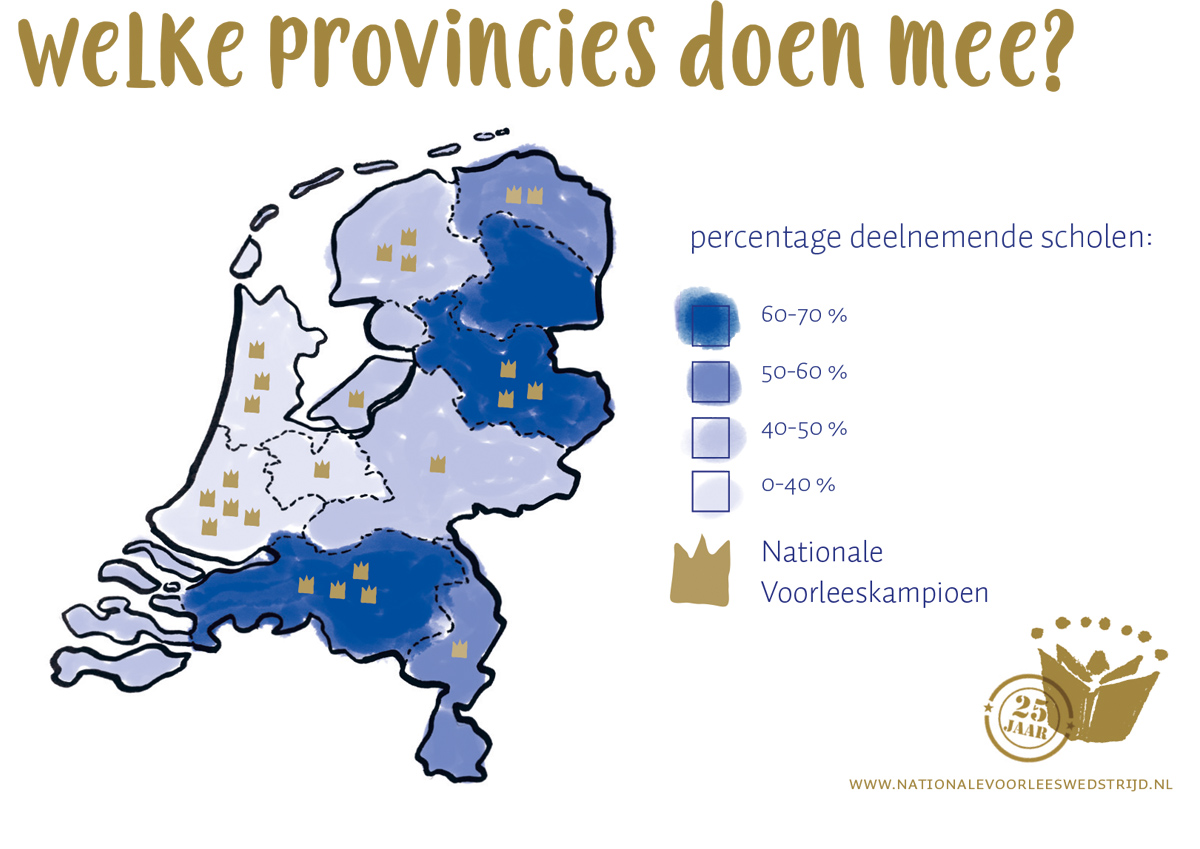 Welke provincies doen mee?

percentage deelnemende scholen:

60-70 %

50-60 %

40-50 %

0-40 %

Nationale Voorleeskampioen

25 JAAR

WWW.NATIONALEVOORLEESWEDSTRIJD.NL