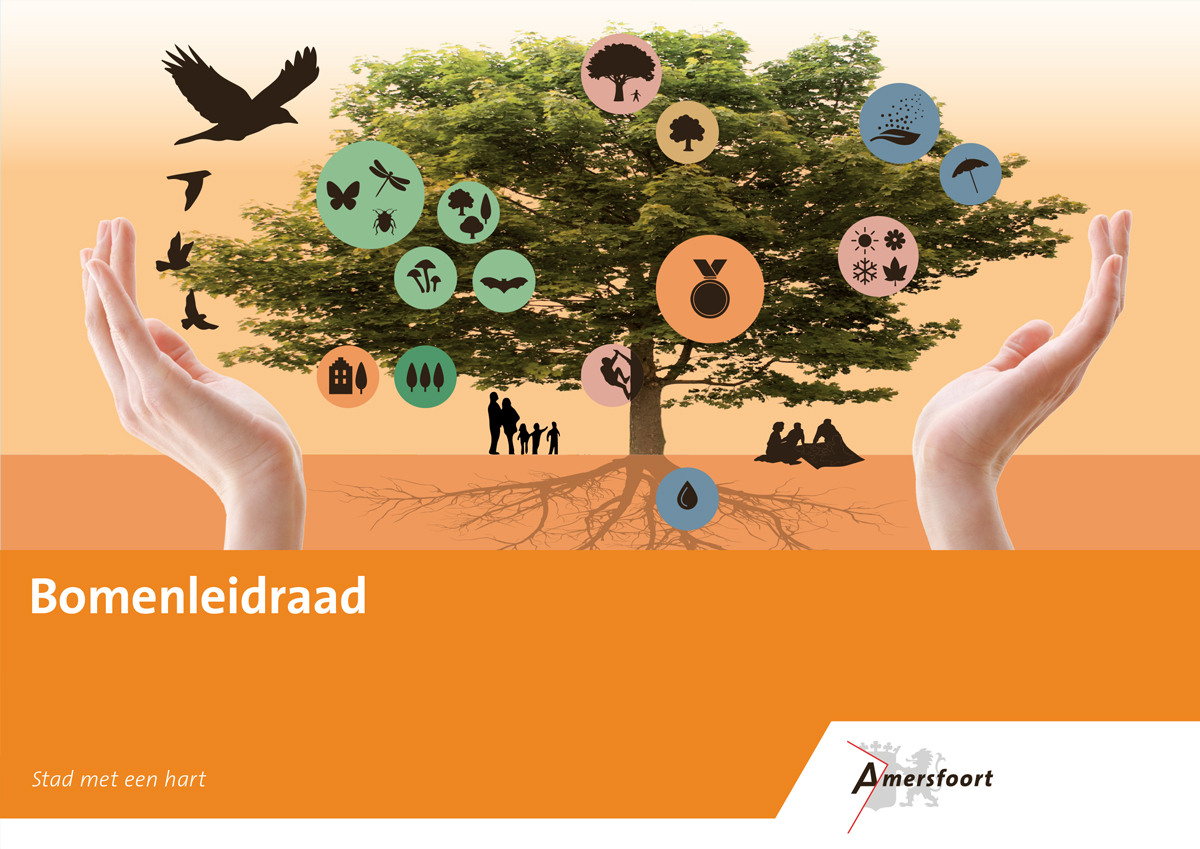 Bomenleidraad

Stad met een hart

Amersfoort