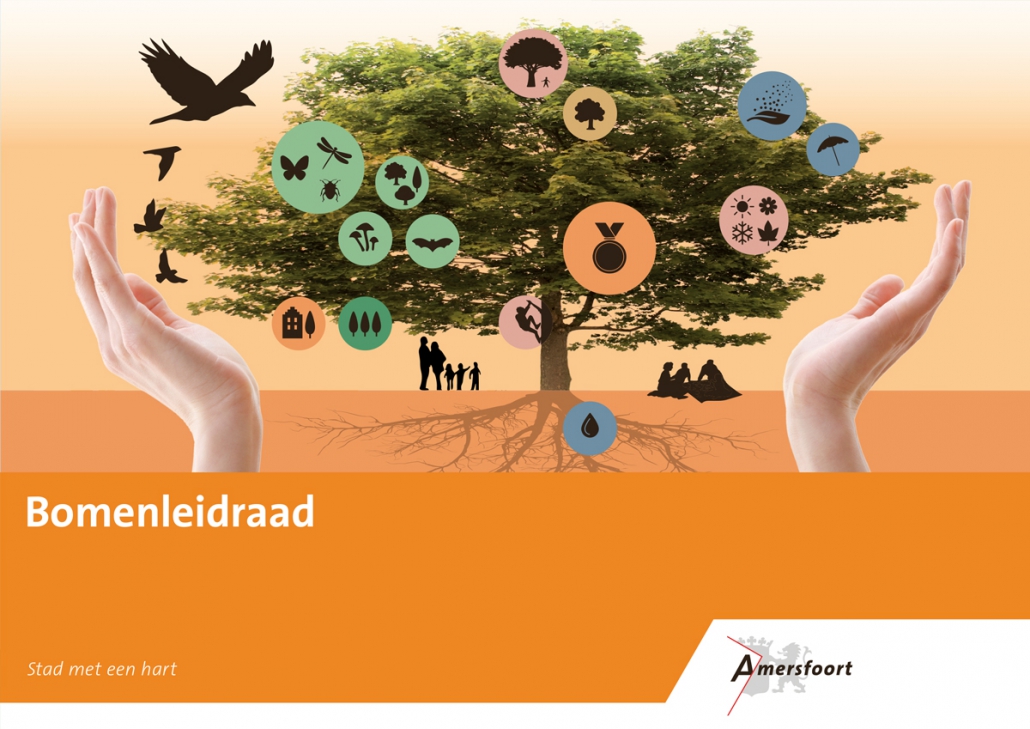 Bomenleidraad

Stad met een hart

Amersfoort