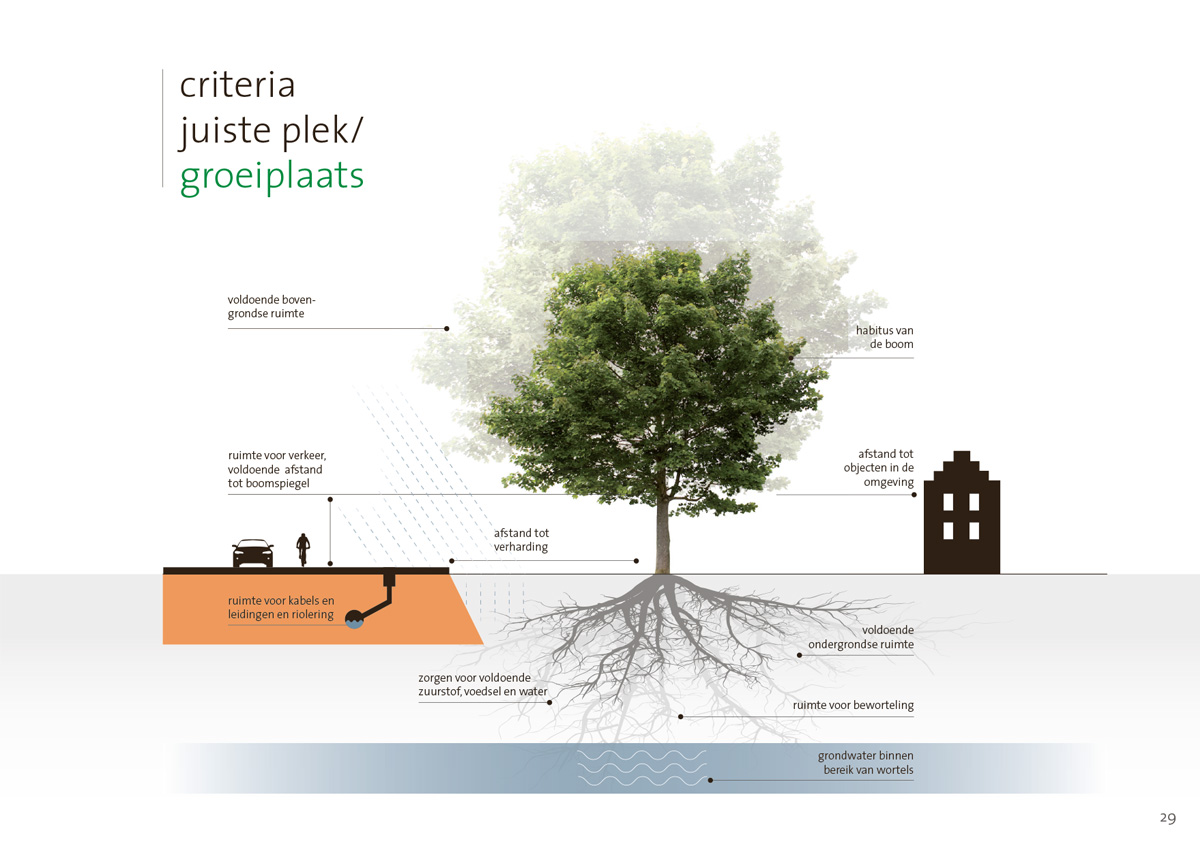 criteria
juiste plek/
groeiplaats

voldoende bovengrondse ruimte

habitus van de boom

ruimte voor verkeer, voldoende afstand tot boomspiegel

afstand tot objecten in de omgeving

afstand tot verharding

ruimte voor kabels en leidingen en riolering

voldoende ondergrondse ruimte

zorgen voor voldoende zuurstof, voedsel en water

ruimte voor beworteling

grondwater binnen bereik van wortels

29