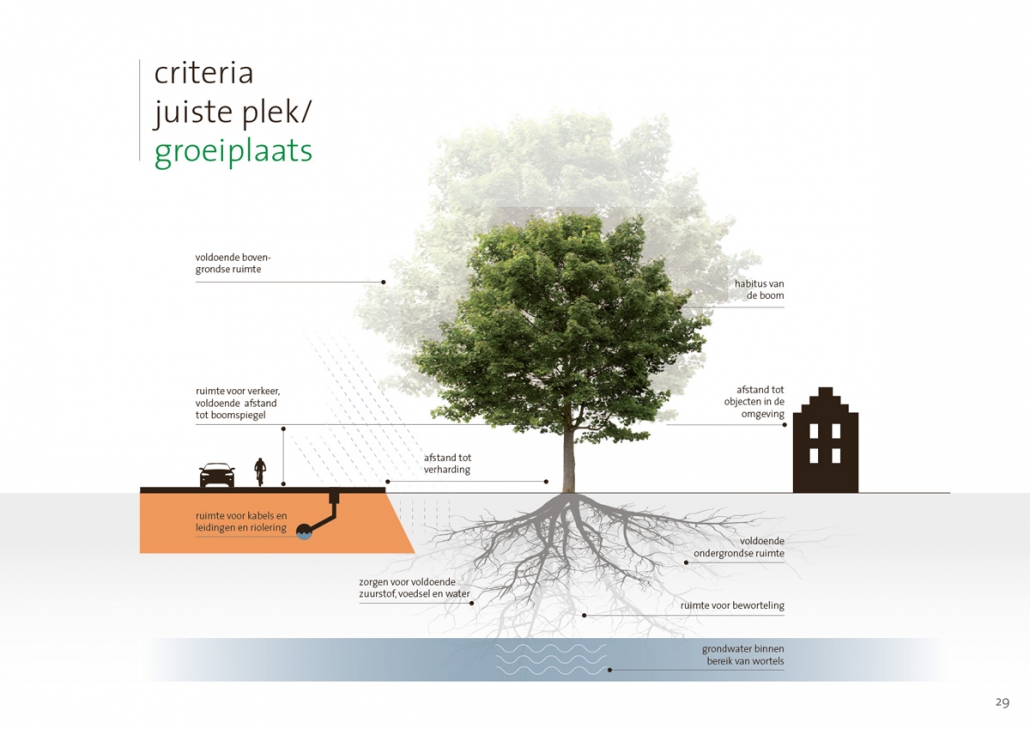 criteria
juiste plek/
groeiplaats

voldoende bovengrondse ruimte

habitus van de boom

ruimte voor verkeer, voldoende afstand tot boomspiegel

afstand tot objecten in de omgeving

afstand tot verharding

ruimte voor kabels en leidingen en riolering

voldoende ondergrondse ruimte

zorgen voor voldoende zuurstof, voedsel en water

ruimte voor beworteling

grondwater binnen bereik van wortels

29