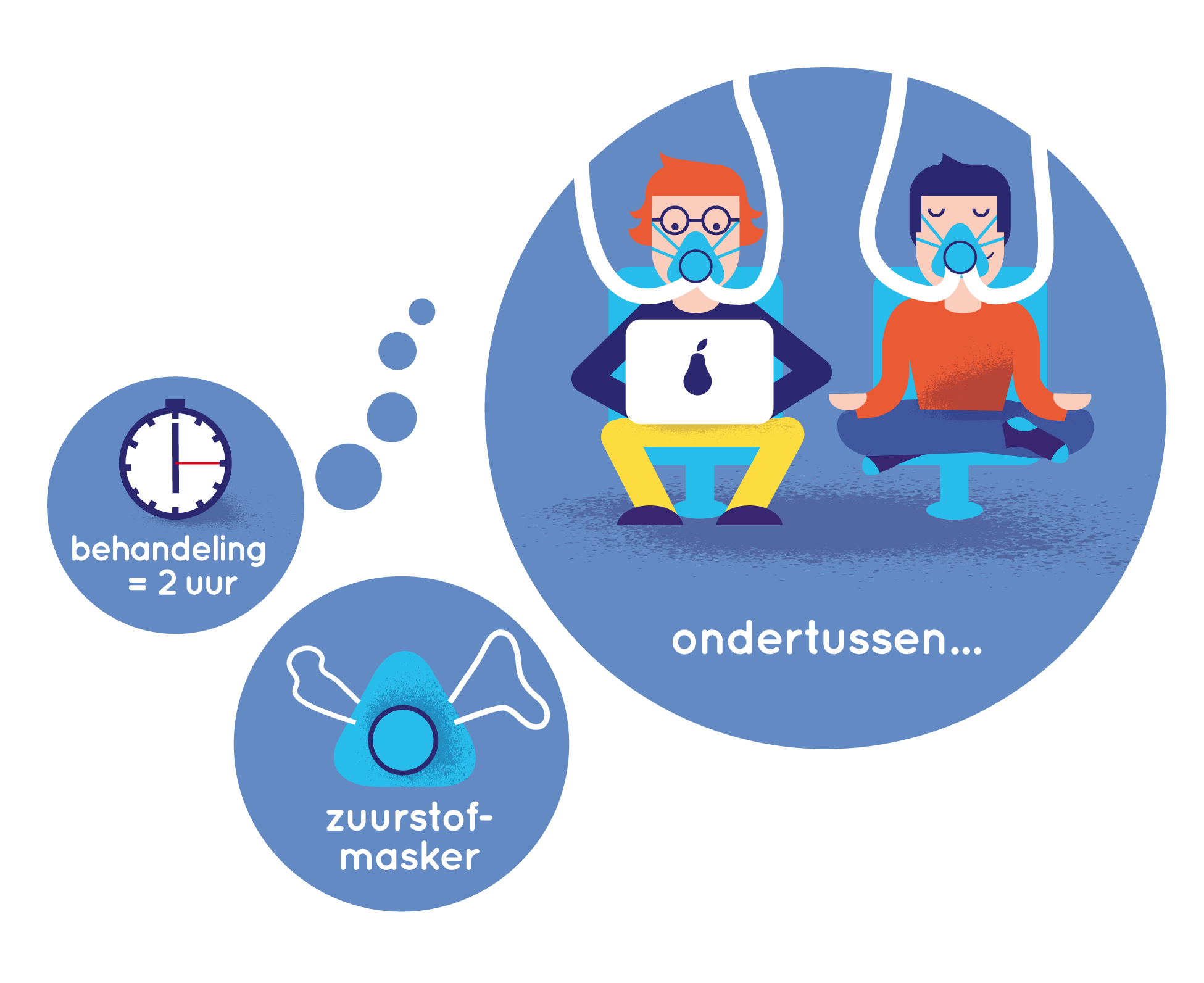 behandeling = 2 uur

zuurstofmasker

ondertussen...