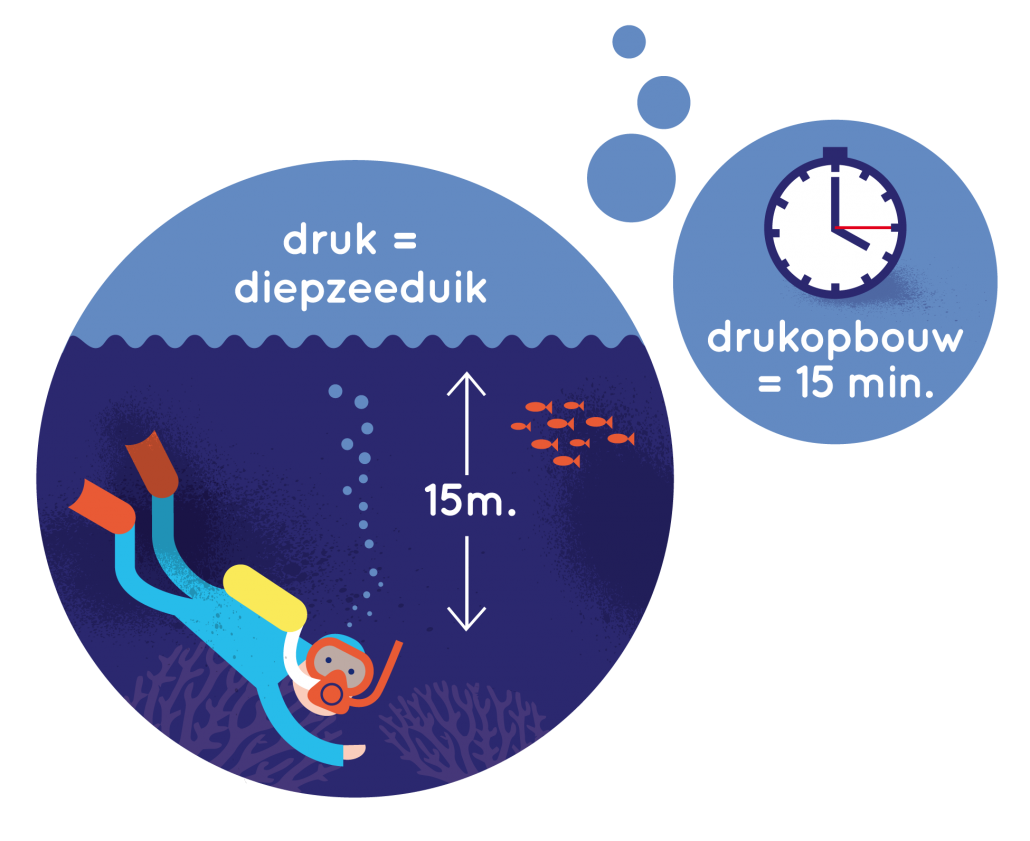 druk =
diepzeeduik

15m.

drukopbouw
= 15 min.