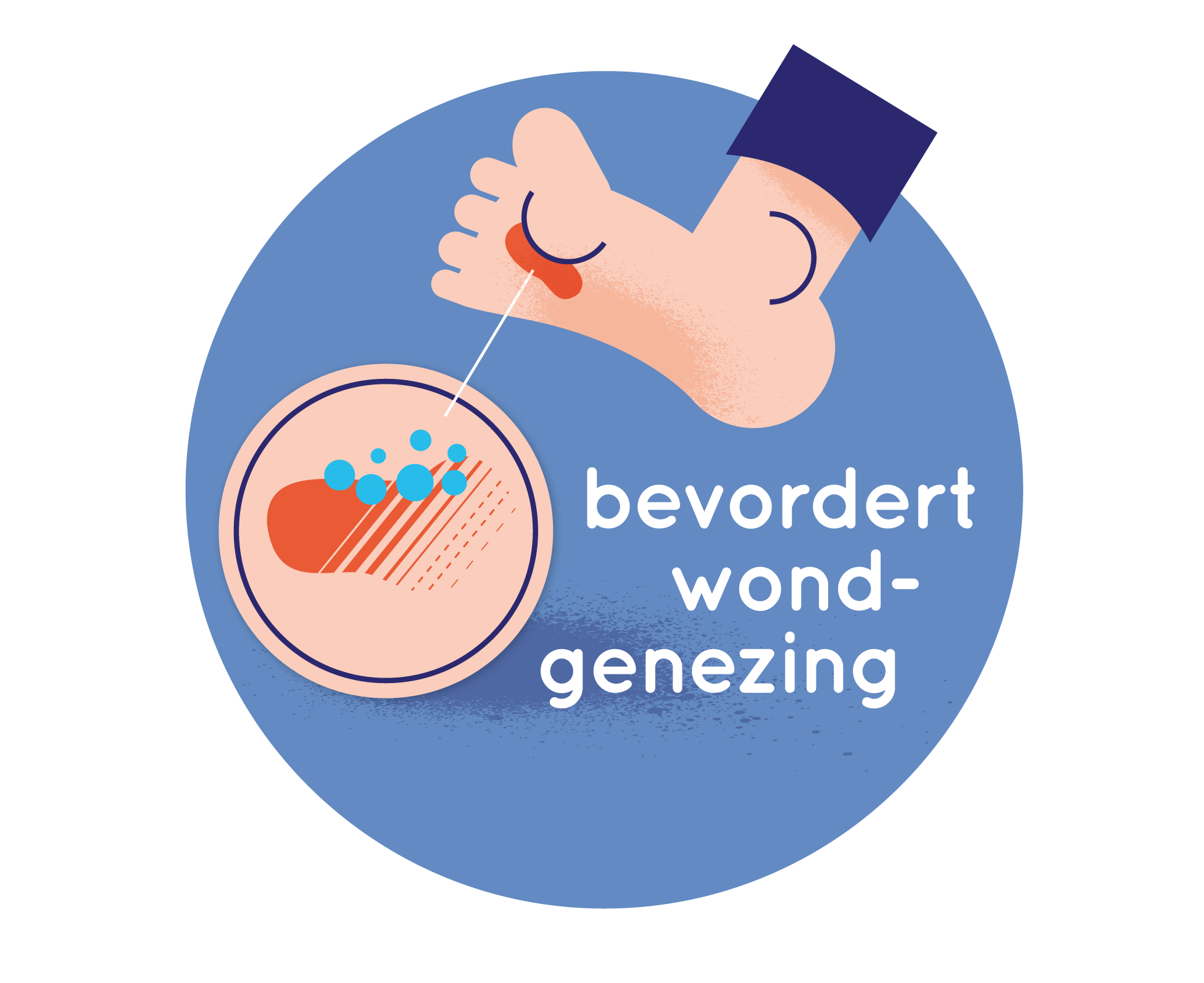 bevordert wondgenezing