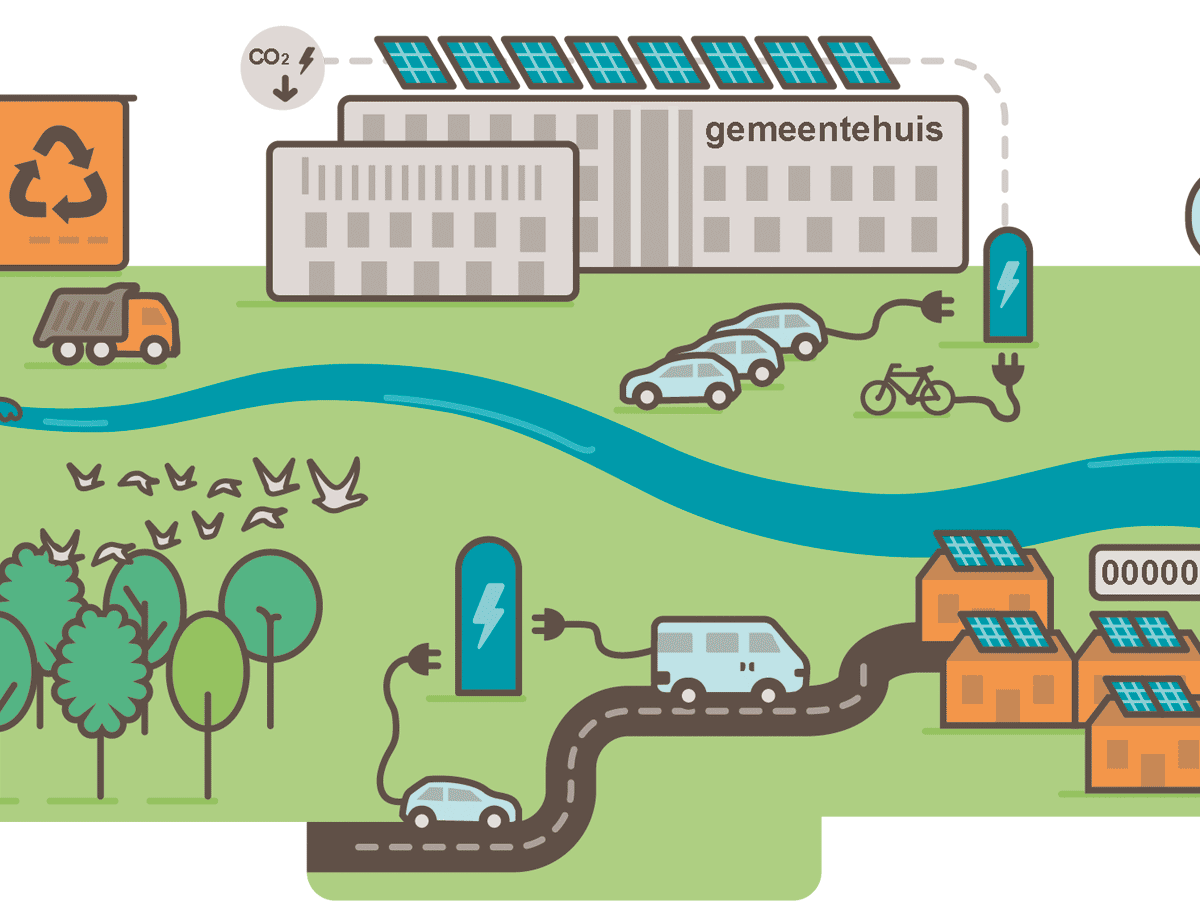 $CO_2$

gemeentehuis

00000